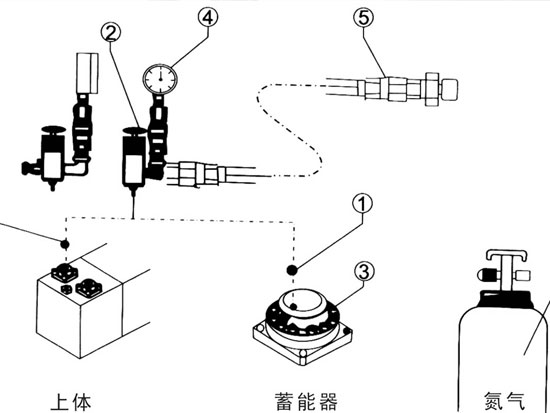 ②
④
⑤
①
③
上体
蓄能器
氮气