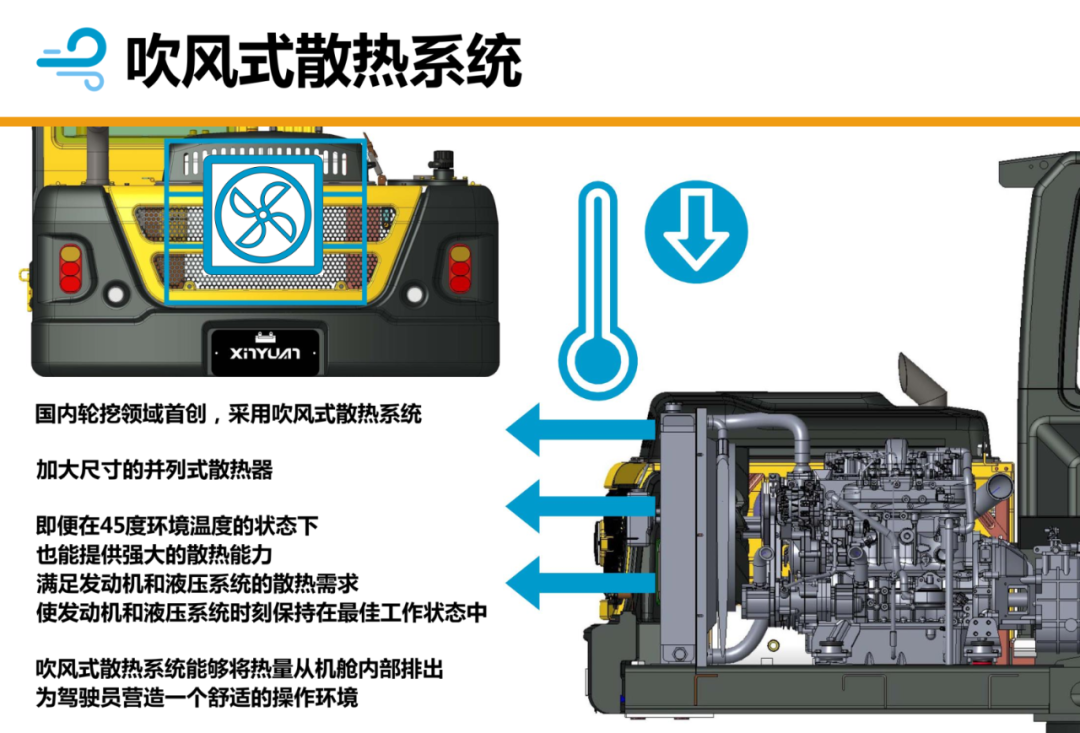 吹风式散热系统

XINYUAN

国内轮挖领域首创，采用吹风式散热系统

加大尺寸的并列式散热器

即便在45度环境温度的状态下
也能提供强大的散热能力
满足发动机和液压系统的散热需求
使发动机和液压系统时刻保持在最佳工作状态中

吹风式散热系统能够将热量从机舱内部排出
为驾驶员营造一个舒适的操作环境